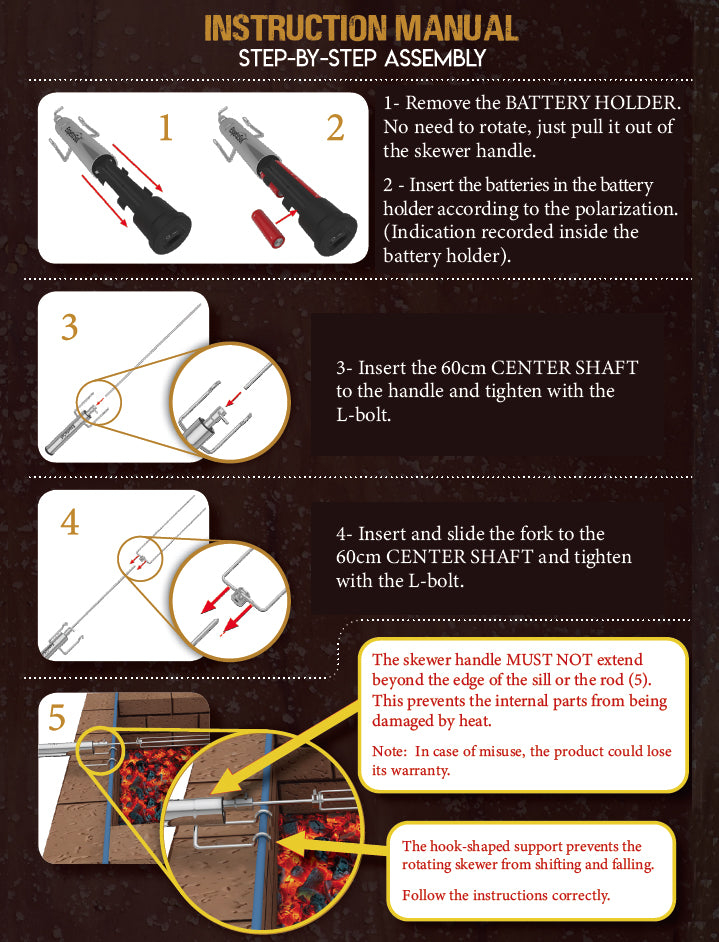 INSTRUCTION MANUAL
STEP-BY-STEP ASSEMBLY

1 2

1- Remove the BATTERY HOLDER. No need to rotate, just pull it out of the skewer handle.

2 - Insert the batteries in the battery holder according to the polarization. (Indication recorded inside the battery holder).

3

3- Insert the 60cm CENTER SHAFT to the handle and tighten with the L-bolt.

4

4- Insert and slide the fork to the 60cm CENTER SHAFT and tighten with the L-bolt.

5

The skewer handle MUST NOT extend beyond the edge of the sill or the rod (5). This prevents the internal parts from being damaged by heat.

Note: In case of misuse, the product could lose its warranty.

The hook-shaped support prevents the rotating skewer from shifting and falling.

Follow the instructions correctly.